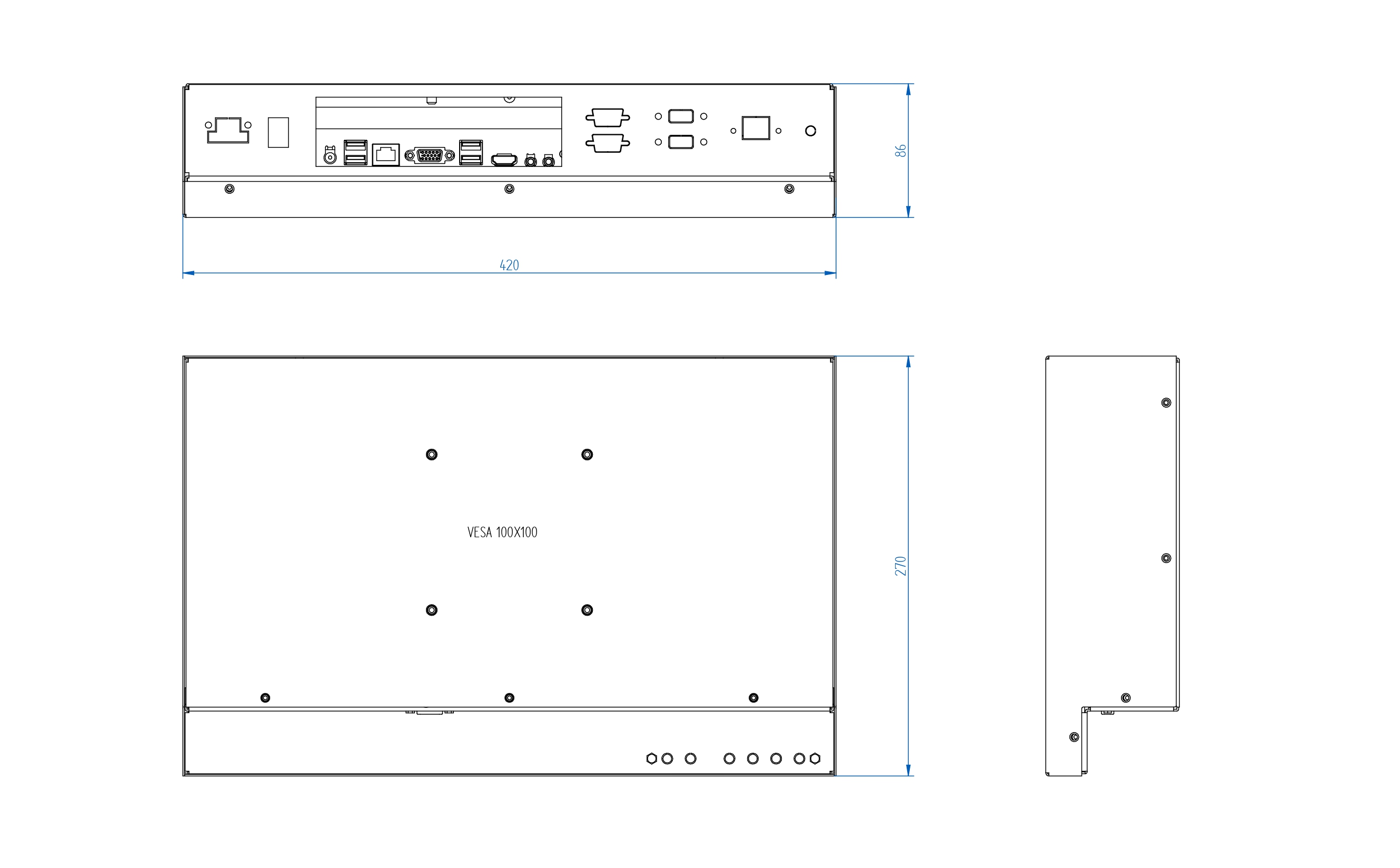 86

420

VESA 100X100

270