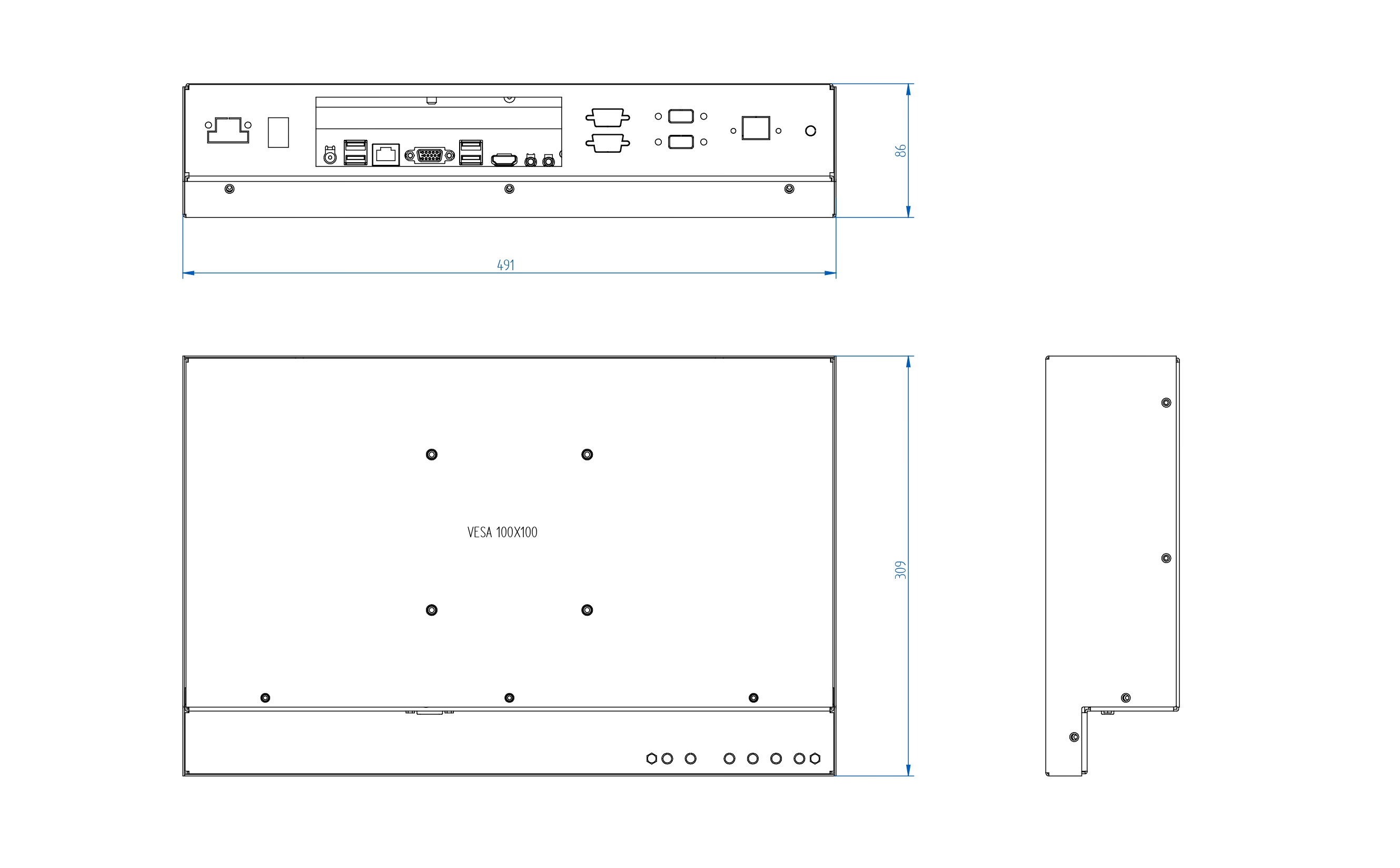 86

491

VESA 100X100

309