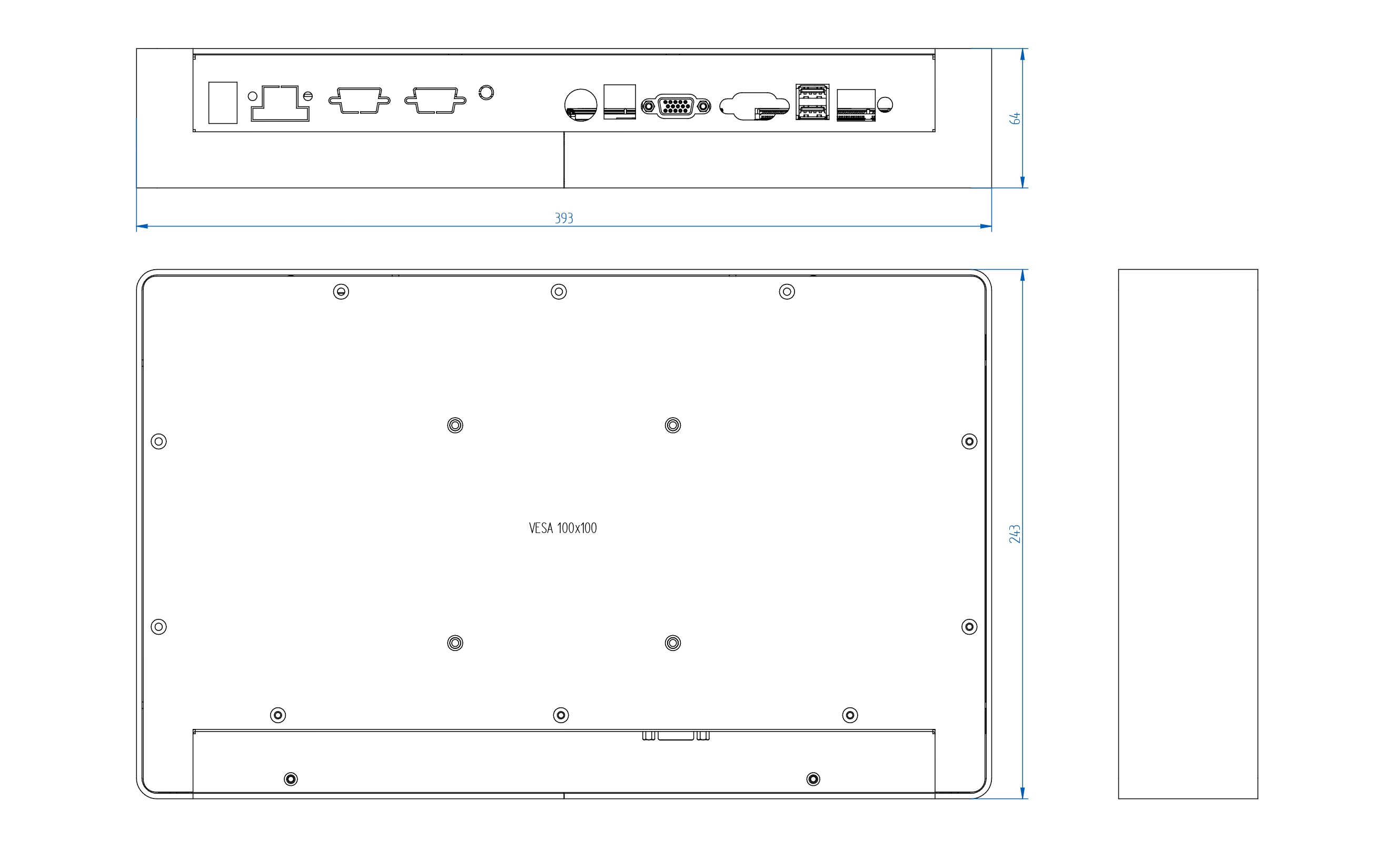 64

393

VESA 100x100

243